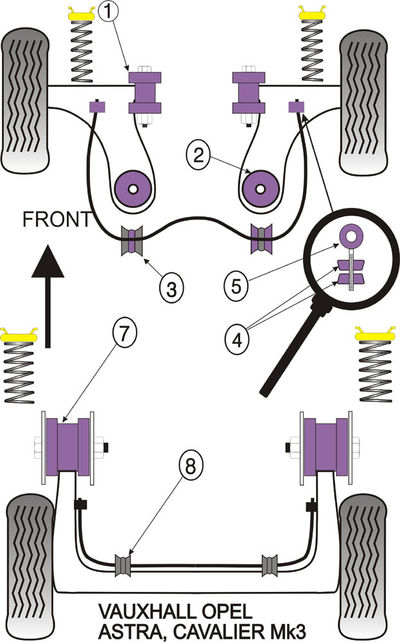 1
2
FRONT
3
5
4
7
8
VAUXHALL OPEL
ASTRA, CAVALIER Mk3