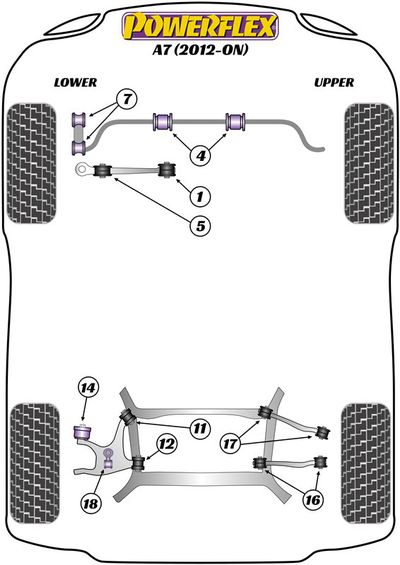 POWERFLEX
A7 (2012-ON)

LOWER

UPPER

7

4

1

5

14

11

12

17

18

16