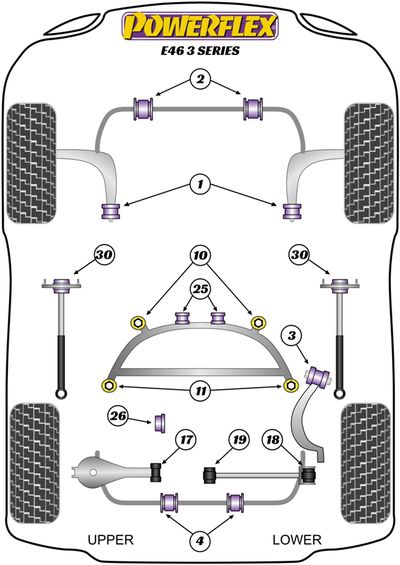 POWERFLEX
E46 3 SERIES

2

1

30

10

30

25

3

11

26

17

19

18

4

UPPER

LOWER