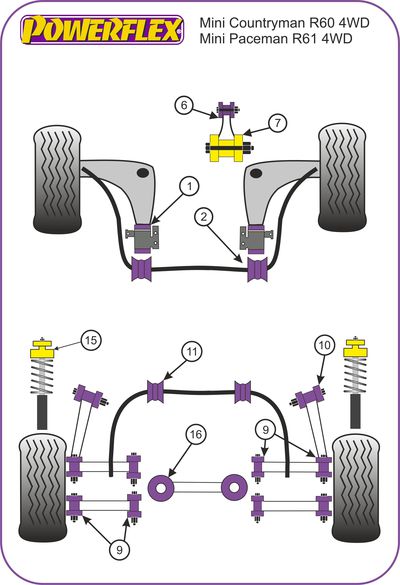 POWERFLEX
Mini Countryman R60 4WD
Mini Paceman R61 4WD

6
7
1
2
15
11
10
16
9
9