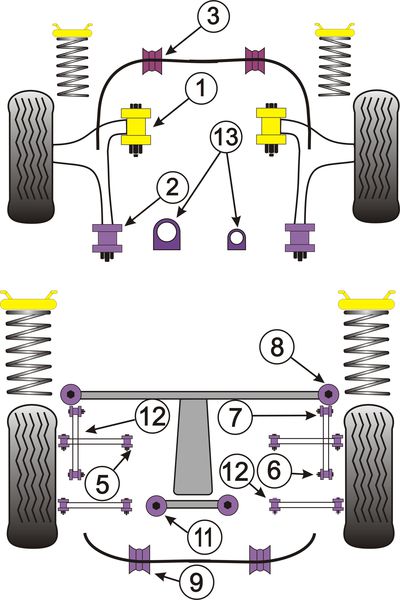 3
1
13
2
8
12
7
5
12
6
11
9