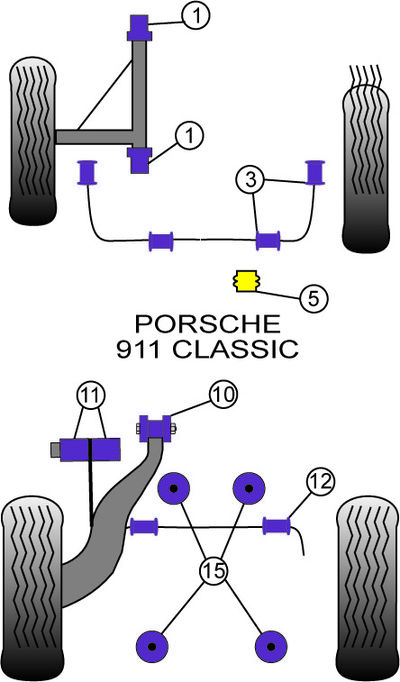 1
1
3
5
PORSCHE
911 CLASSIC
11
10
12
15