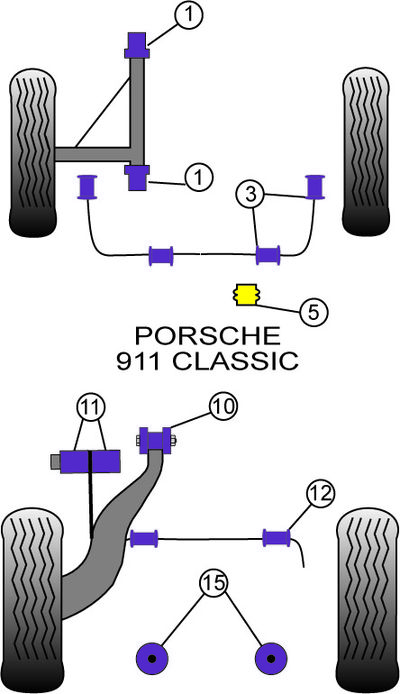 1

1

3

5

PORSCHE
911 CLASSIC

11

10

12

15