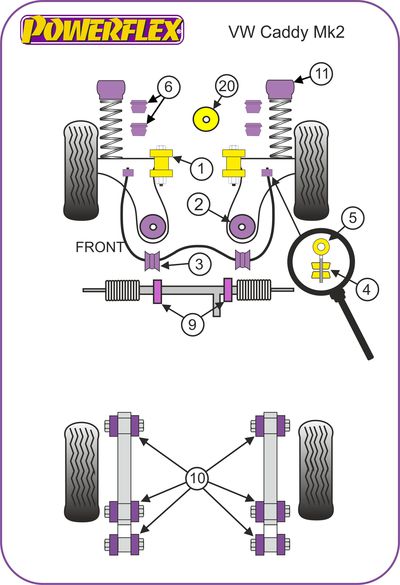 POWERFLEX

VW Caddy Mk2

6
20
11
1
2
FRONT
3
5
4
9
10