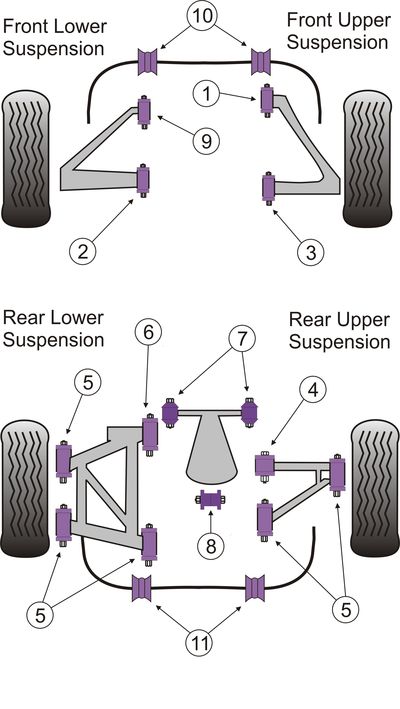 Front Lower Suspension

10

Front Upper Suspension

1

9

2

3

Rear Lower Suspension

6

7

Rear Upper Suspension

5

4

8

5

5

11