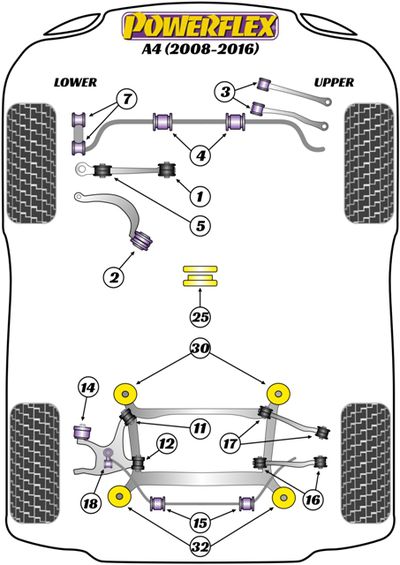 POWERFLEX
A4 (2008-2016)

LOWER

UPPER

7

3

4

1

5

2

25

30

14

11

12

17

18

16

15

32