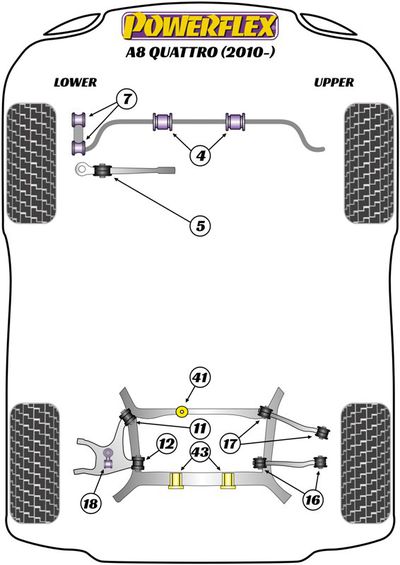 POWERFLEX
A8 QUATTRO (2010-)

LOWER

UPPER

7
4
5
41
11
12
17
43
18
16