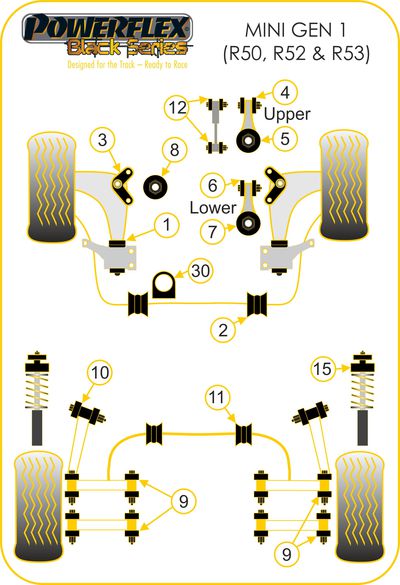 POWERFLEX
Black Series
Designed for the Track – Ready to Race

MINI GEN 1
(R50, R52 & R53)

12
4
Upper
5
3
8
6
Lower
7
1
30
2

10
11
15
9
9