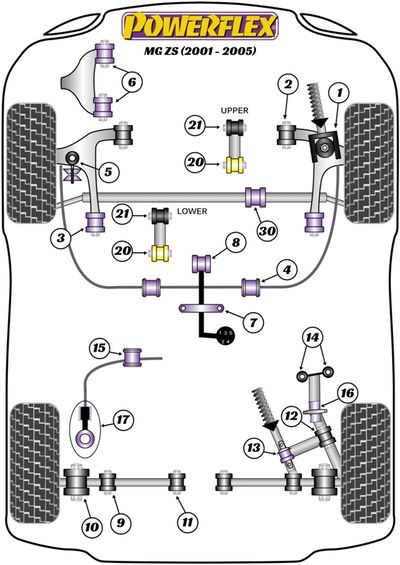 POWERFLEX
MG ZS (2001 - 2005)

6
2
1
UPPER
21
20
5
21
LOWER
30
3
20
8
4
7
1 3 5
2 4
15
14
16
17
12
13
10
9
11