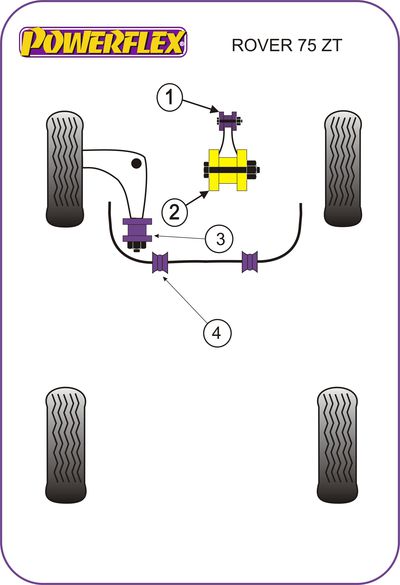 POWERFLEX

ROVER 75 ZT

1

2

3

4