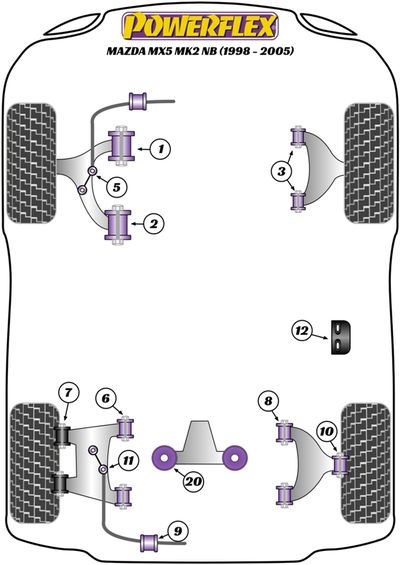 POWERFLEX
MAZDA MX5 MK2 NB (1998 - 2005)

1
3
5
2
12
7
6
8
10
11
20
9