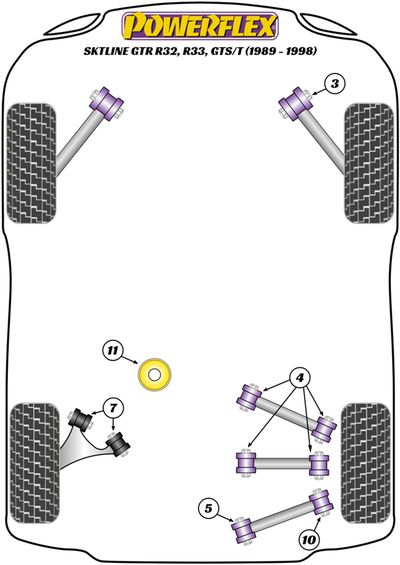 POWERFLEX
SKTLINE GTR R32, R33, GTS/T (1989 - 1998)

3

11

4

7

5

10