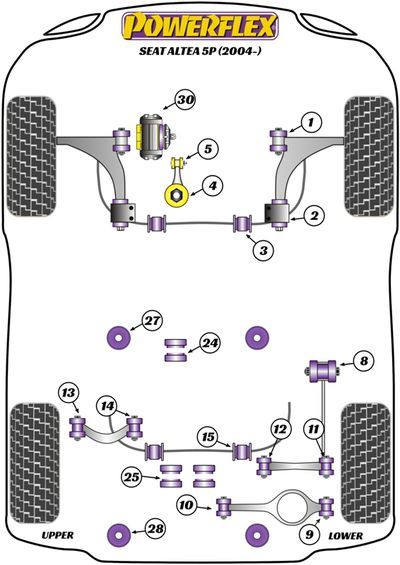 POWERFLEX
SEAT ALTEA 5P (2004-)

30
1
5
4
2
3

27
24
8
13
14
15
12
11
25
10
9
28
UPPER
LOWER