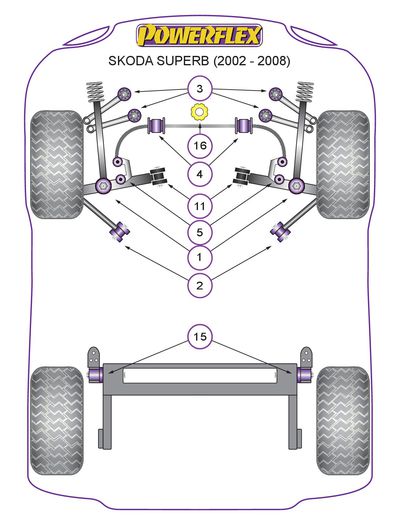 POWERFLEX

SKODA SUPERB (2002 - 2008)

3

16

4

11

5

1

2

15