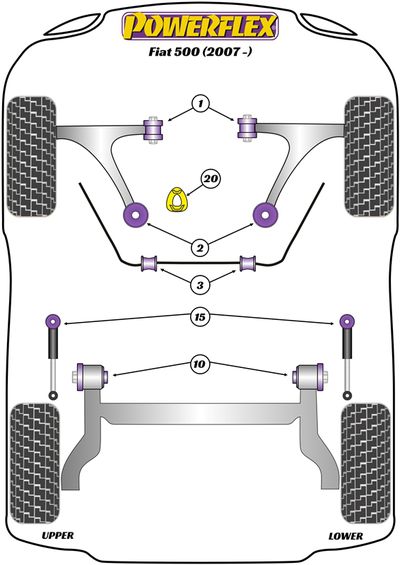 POWERFLEX
Fiat 500 (2007 -)

1

20

2

3

15

10

UPPER

LOWER