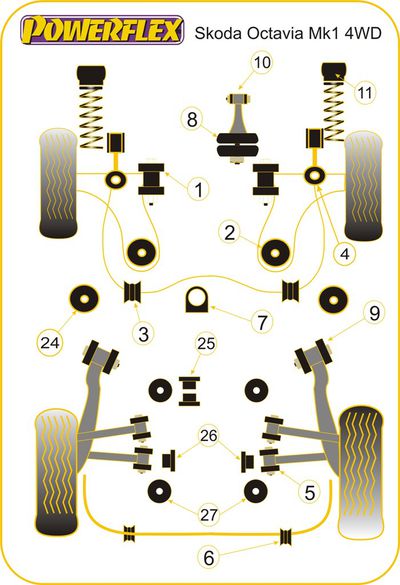 POWERFLEX Skoda Octavia Mk1 4WD

10

11

8

1

2

4

24

3

7

9

25

26

5

27

6