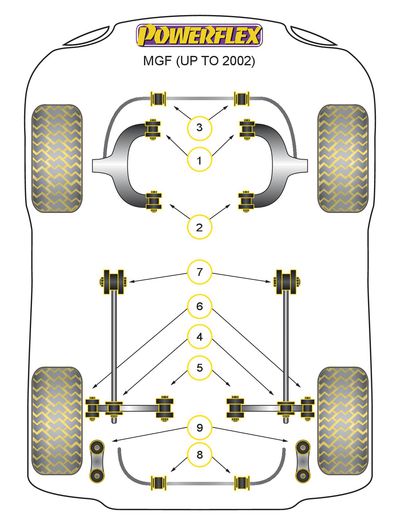 POWERFLEX
MGF (UP TO 2002)

3
1
2
7
6
4
5
9
8