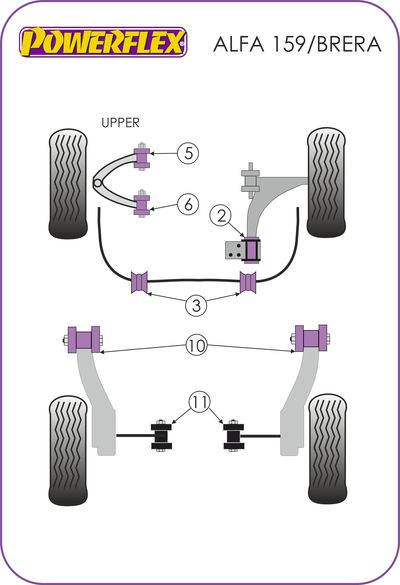 POWERFLEX

ALFA 159/BRERA

UPPER

5

6

2

3

10

11