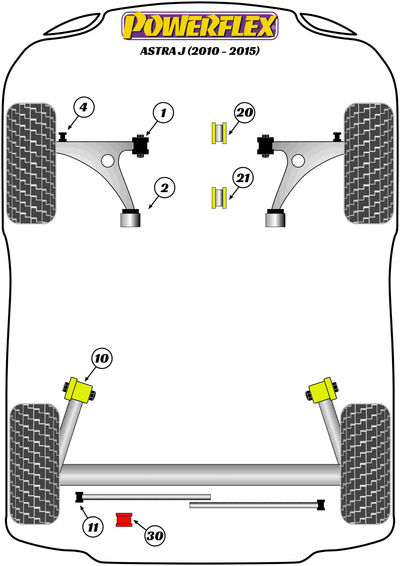 POWERFLEX
ASTRA J (2010 - 2015)

4
1
20
2
21
10
11
30