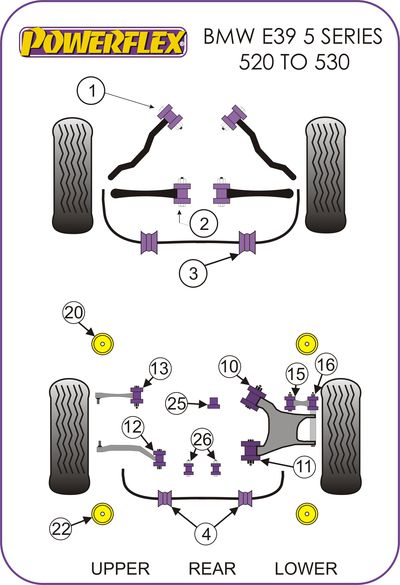 POWERFLEX

BMW E39 5 SERIES
520 TO 530

1
2
3
20
13
10
15
16
25
12
26
11
22
4

UPPER REAR LOWER