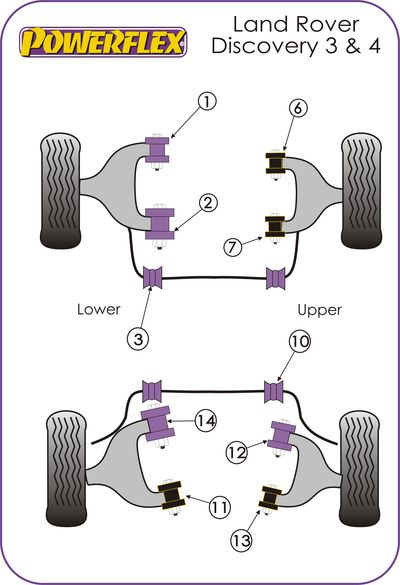 POWERFLEX

Land Rover
Discovery 3 & 4

1

6

2

7

Lower

Upper

3

10

14

12

11

13