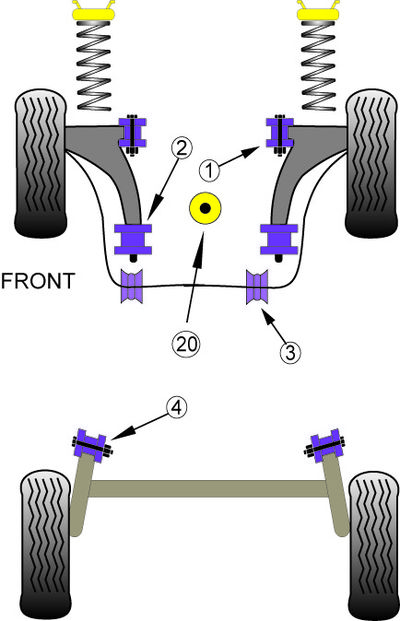 2
1
FRONT
20
3
4