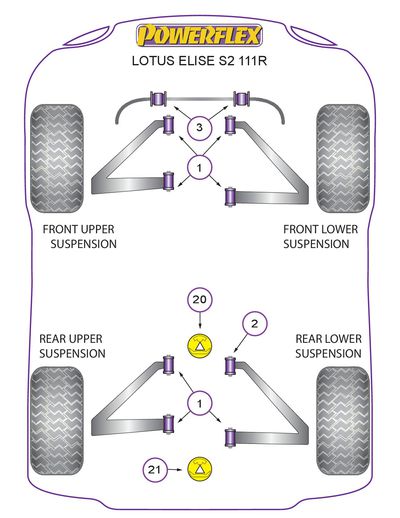 POWERFLEX

LOTUS ELISE S2 111R

3

1

FRONT UPPER SUSPENSION

FRONT LOWER SUSPENSION

20

2

REAR UPPER SUSPENSION

REAR LOWER SUSPENSION

1

21