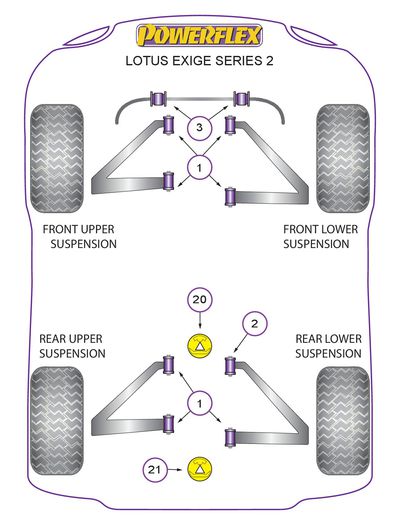 POWERFLEX

LOTUS EXIGE SERIES 2

3

1

FRONT UPPER SUSPENSION

FRONT LOWER SUSPENSION

20

2

REAR UPPER SUSPENSION

REAR LOWER SUSPENSION

1

21